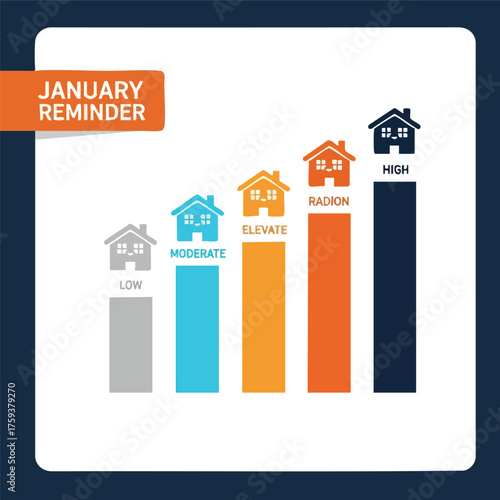 JANUARY REMINDER

LOW

MODERATE

ELEVATE

RADION

HIGH

Adobe Stock | #1759379270