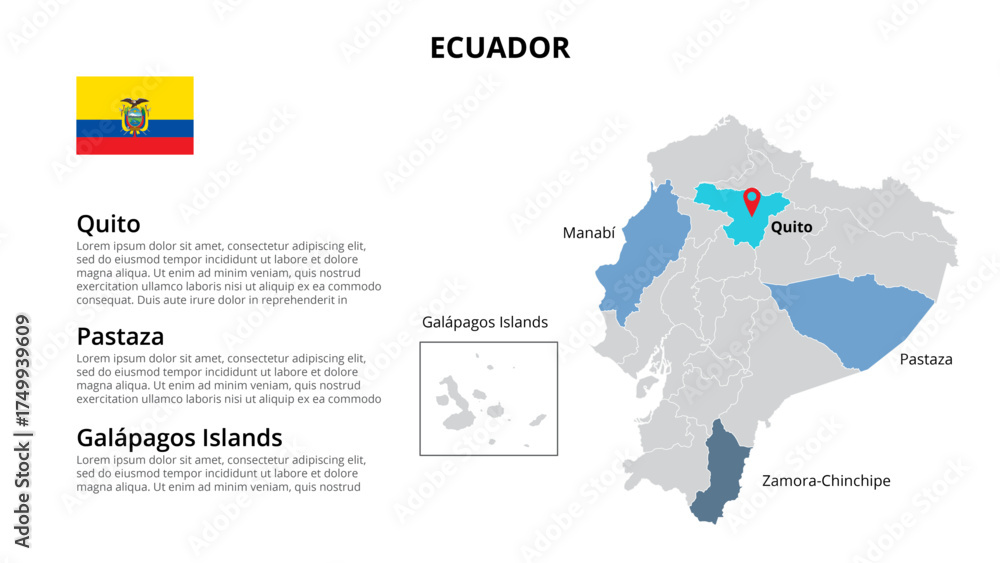 ECUADOR

Quito
Lorem ipsum dolor sit amet, consectetur adipiscing elit, sed do eiusmod tempor incididunt ut labore et dolore magna aliqua. Ut enim ad minim veniam, quis nostrud exercitation ullamco laboris nisi ut aliquip ex ea commodo consequat. Duis aute irure dolor in reprehenderit in

Pastaza
Lorem ipsum dolor sit amet, consectetur adipiscing elit, sed do eiusmod tempor incididunt ut labore et dolore magna aliqua. Ut enim ad minim veniam, quis nostrud exercitation ullamco laboris nisi ut aliquip ex ea commodo

Galápagos Islands
Lorem ipsum dolor sit amet, consectetur adipiscing elit, sed do eiusmod tempor incididunt ut labore et dolore magna aliqua. Ut enim ad minim veniam, quis nostrud

Galápagos Islands

Manabí

Quito

Pastaza

Zamora-Chinchipe

Adobe Stock | #1749939609