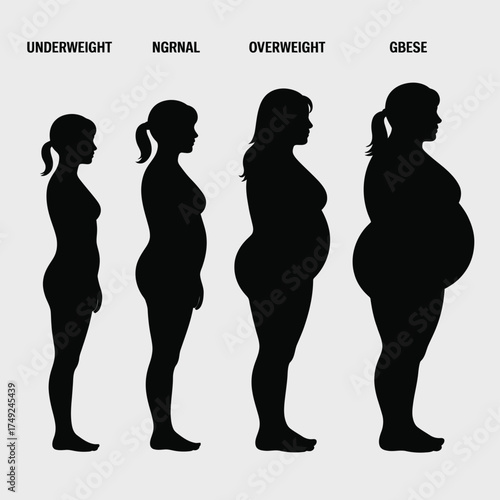 UNDERWEIGHT NGRNAL OVERWEIGHT GBESE

Adobe Stock

Adobe Stock | #1749245439