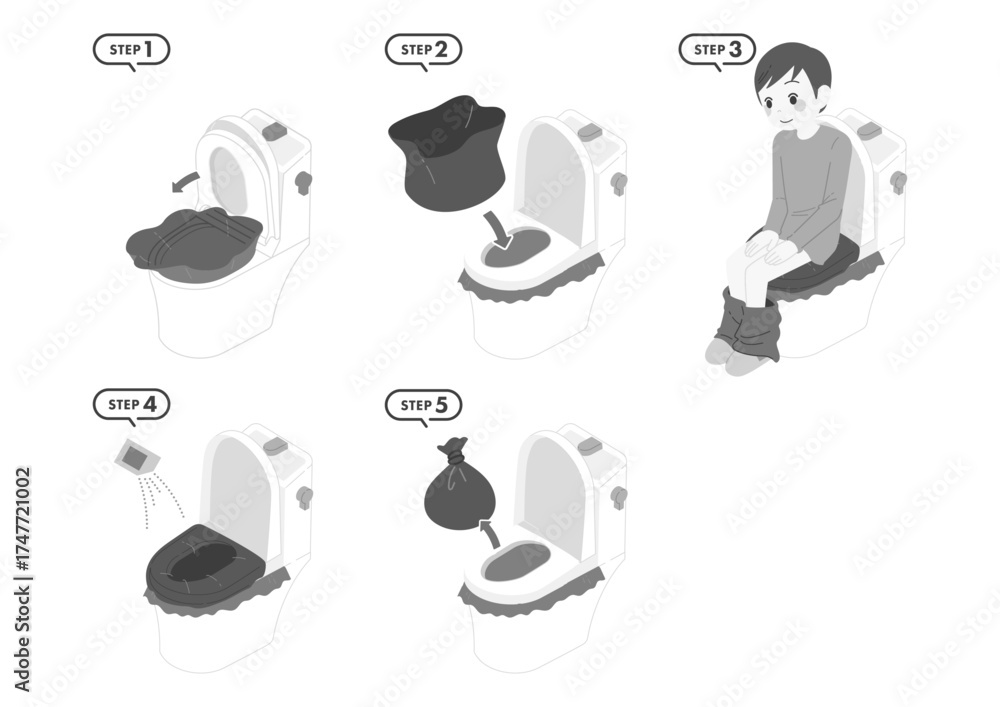 STEP 1

STEP 2

STEP 3

STEP 4

STEP 5

Adobe Stock | #174721002