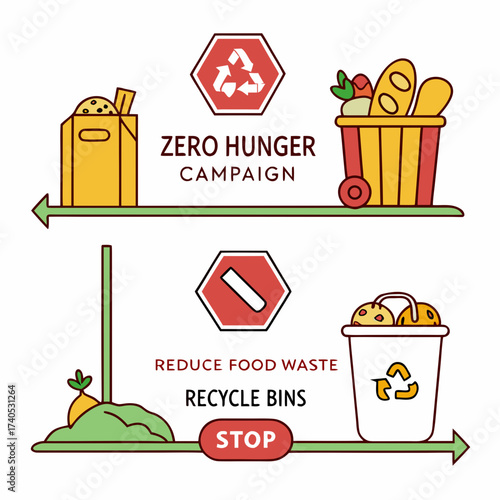 ZERO HUNGER
CAMPAIGN

REDUCE FOOD WASTE

RECYCLE BINS

STOP

Adobe Stock | #1740531264