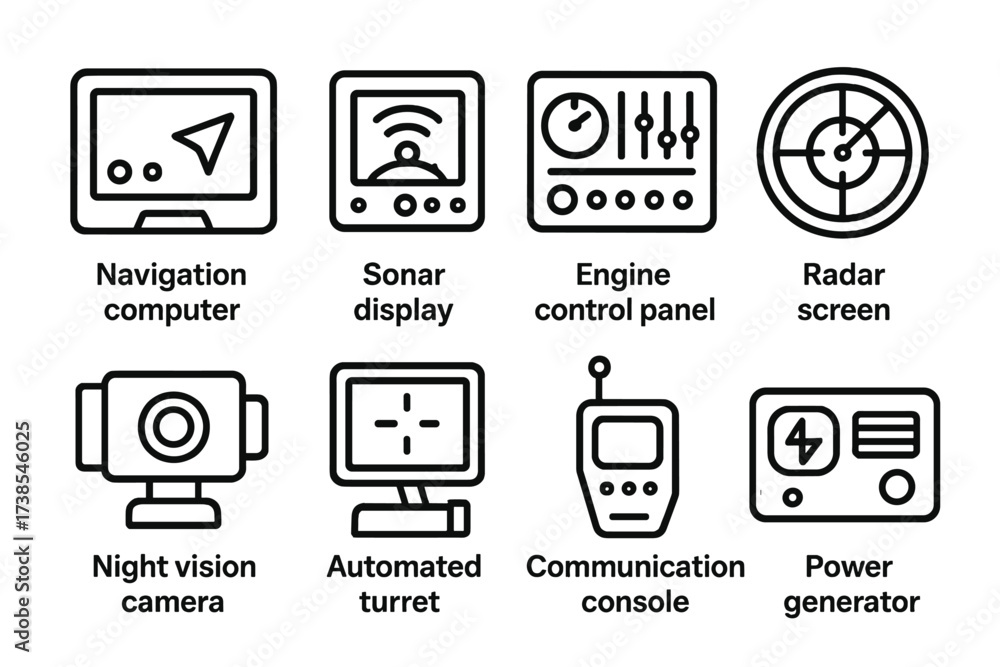 Navigation computer

Sonar display

Engine control panel

Radar screen

Night vision camera

Automated turret

Communication console

Power generator

Adobe Stock | #1738546025