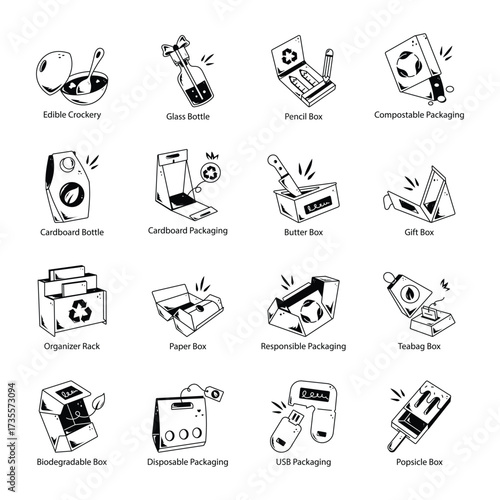 Edible Crockery
Glass Bottle
Pencil Box
Compostable Packaging

Cardboard Bottle
Cardboard Packaging
Butter Box
Gift Box

Organizer Rack
Paper Box
Responsible Packaging
Teabag Box

Biodegradable Box
Disposable Packaging
USB Packaging
Popsicle Box

Adobe Stock | #1735573094