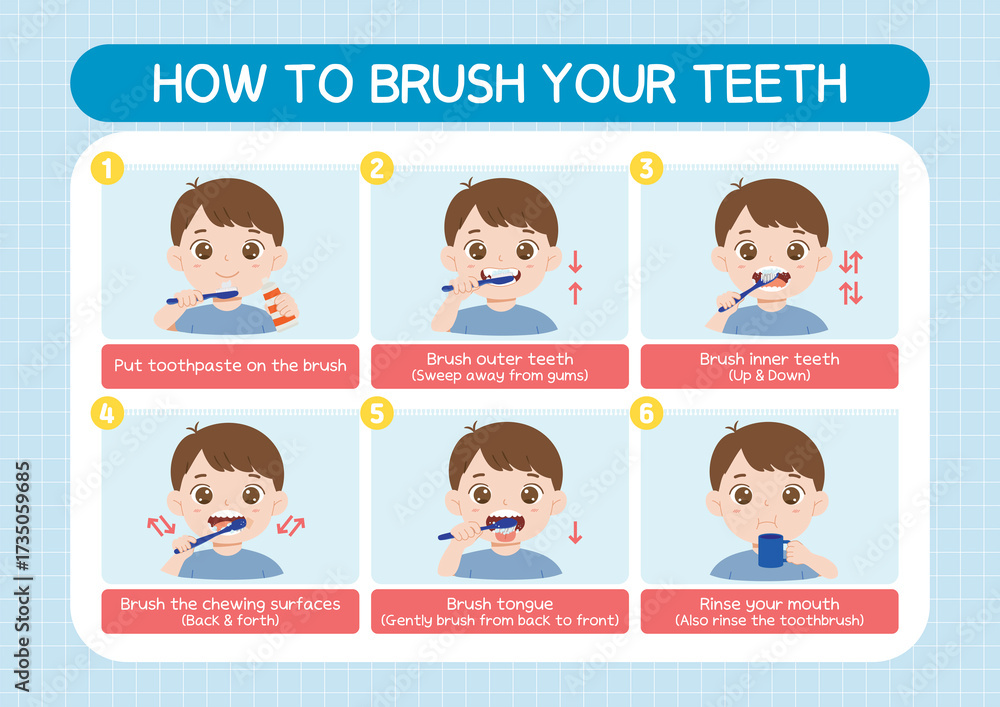 HOW TO BRUSH YOUR TEETH

1
Put toothpaste on the brush

2
Brush outer teeth
(Sweep away from gums)

3
Brush inner teeth
(Up & Down)

4
Brush the chewing surfaces
(Back & forth)

5
Brush tongue
(Gently brush from back to front)

6
Rinse your mouth
(Also rinse the toothbrush)

Adobe Stock | #173509685