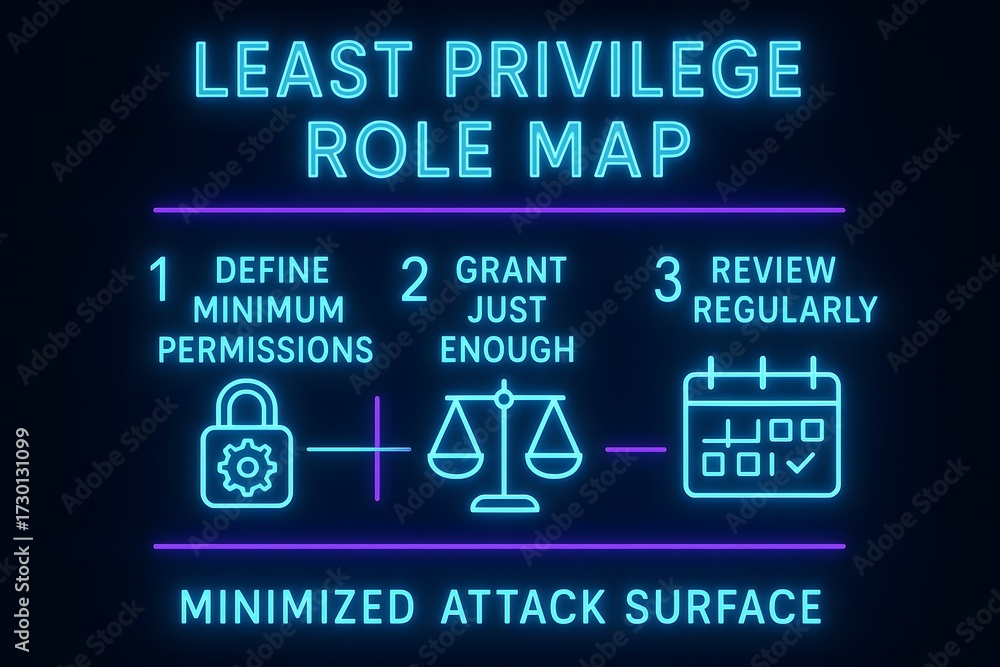 LEAST PRIVILEGE ROLE MAP

1 DEFINE MINIMUM PERMISSIONS

2 GRANT JUST ENOUGH

3 REVIEW REGULARLY

MINIMIZED ATTACK SURFACE

Adobe Stock | #1730131099