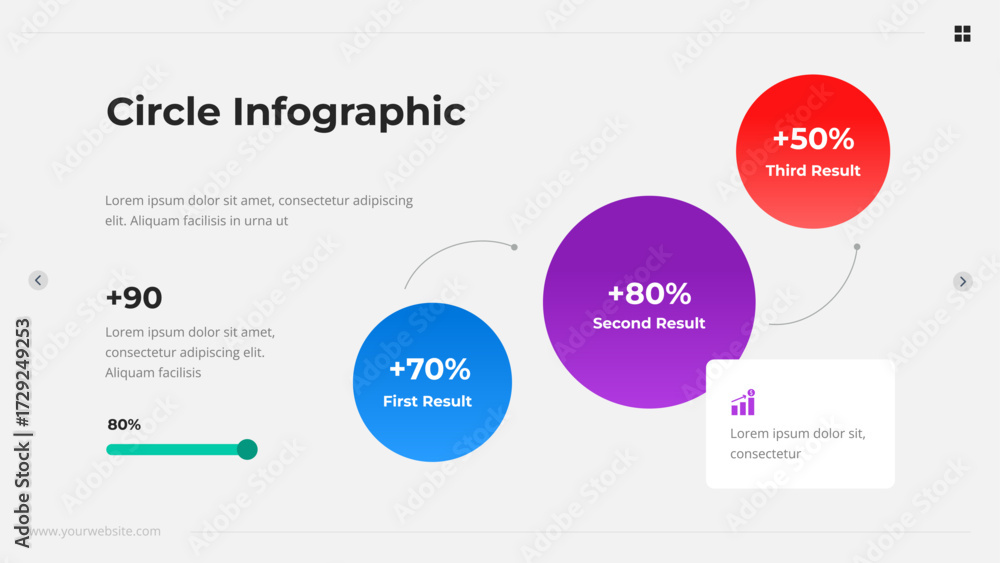 Circle Infographic

Lorem ipsum dolor sit amet, consectetur adipiscing elit. Aliquam facilisis in urna ut

+90

Lorem ipsum dolor sit amet, consectetur adipiscing elit. Aliquam facilisis

80%

+70%
First Result

+80%
Second Result

+50%
Third Result

Lorem ipsum dolor sit, consectetur

www.yourwebsite.com

Adobe Stock | #1729249253