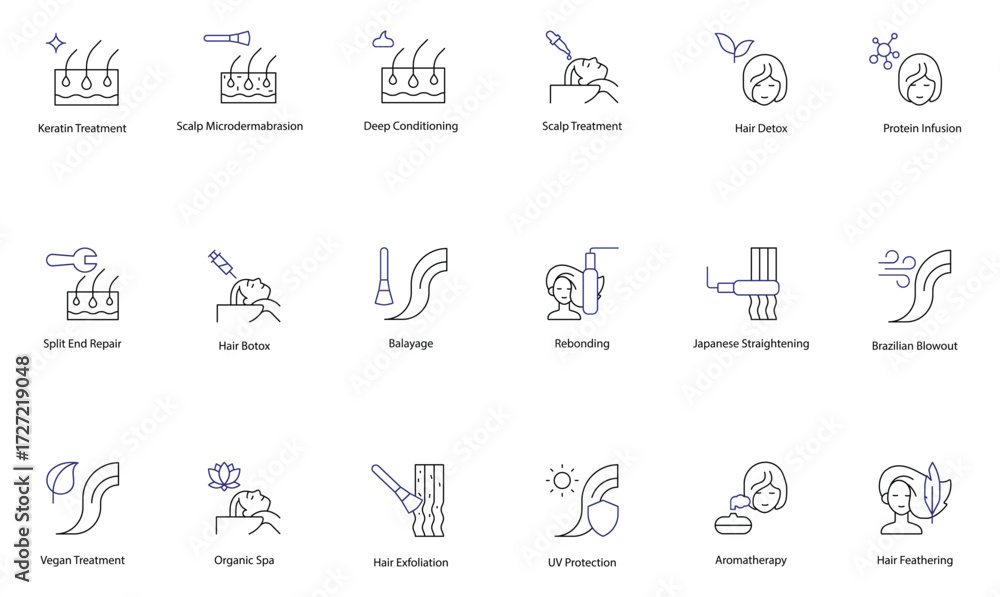 Keratin Treatment
Scalp Microdermabrasion
Deep Conditioning
Scalp Treatment
Hair Detox
Protein Infusion

Split End Repair
Hair Botox
Balayage
Rebonding
Japanese Straightening
Brazilian Blowout

Vegan Treatment
Organic Spa
Hair Exfoliation
UV Protection
Aromatherapy
Hair Feathering

Adobe Stock | #1727219048