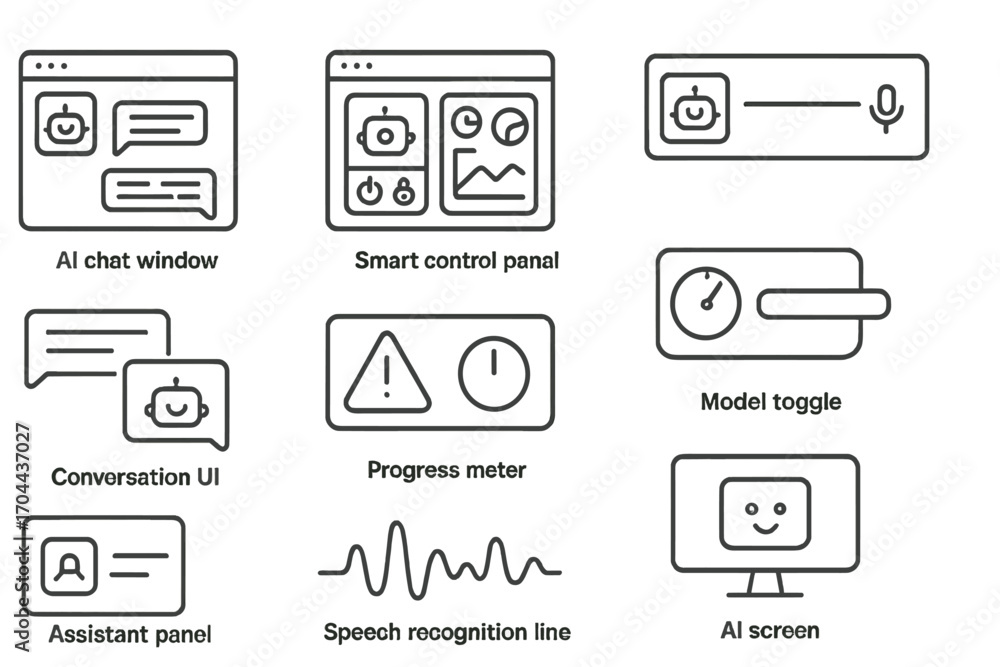 AI chat window

Smart control panal

Model toggle

Conversation UI

Progress meter

Assistant panel

Speech recognition line

AI screen

Adobe Stock | #1704437027