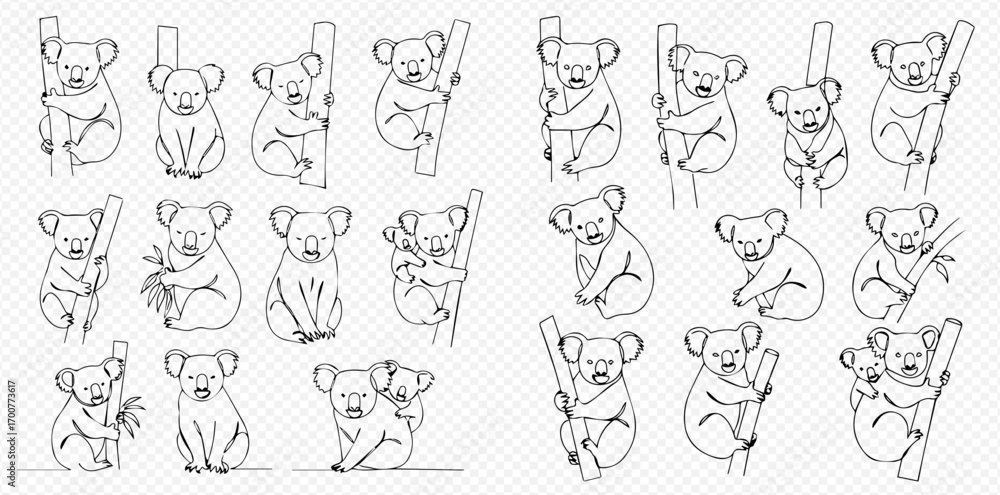 1700773617