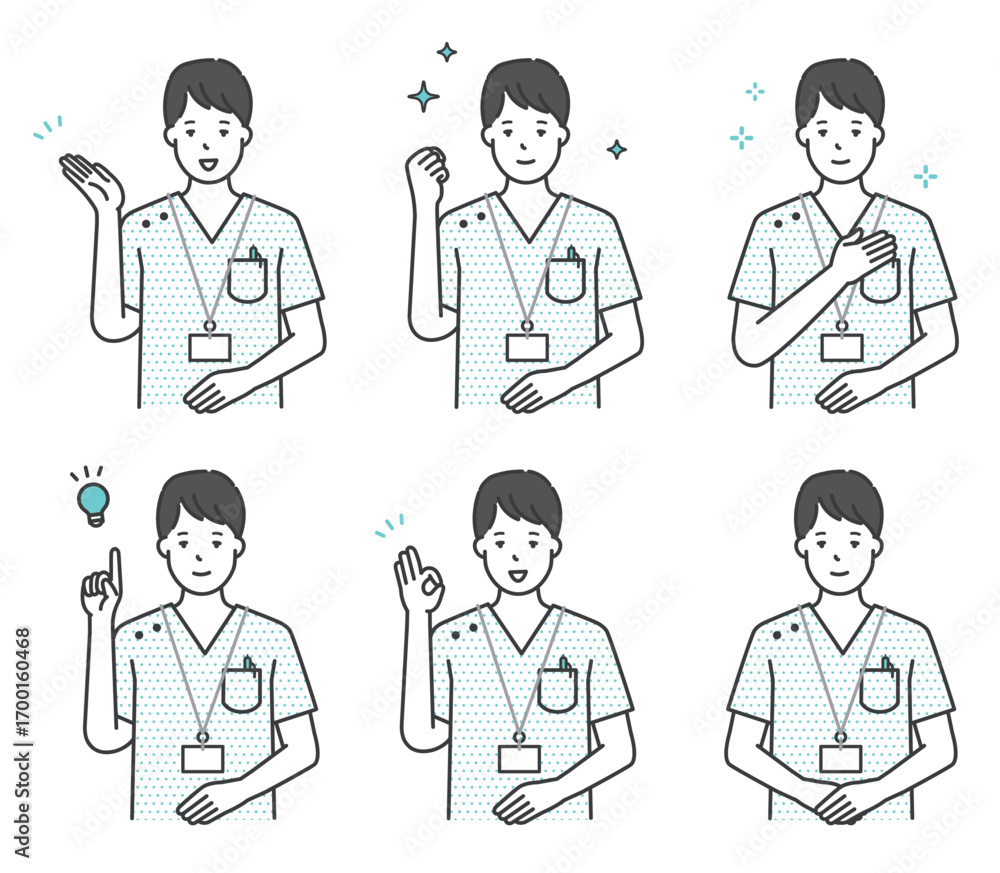 Adobe Stock | #1700160468