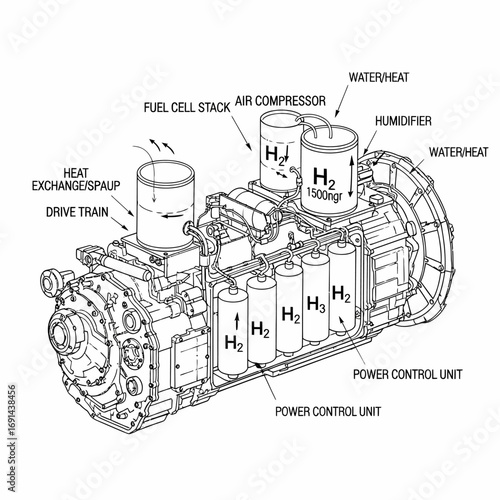 WATER/HEAT
AIR COMPRESSOR
FUEL CELL STACK
HUMIDIFIER
WATER/HEAT
HEAT EXCHANGE/SPAUP
DRIVE TRAIN
$H_2$
$H_2$
1500ngr
$H_2$
$H_2$
$H_2$
$H_3$
$H_2$
POWER CONTROL UNIT
POWER CONTROL UNIT
Adobe Stock
#1691438456