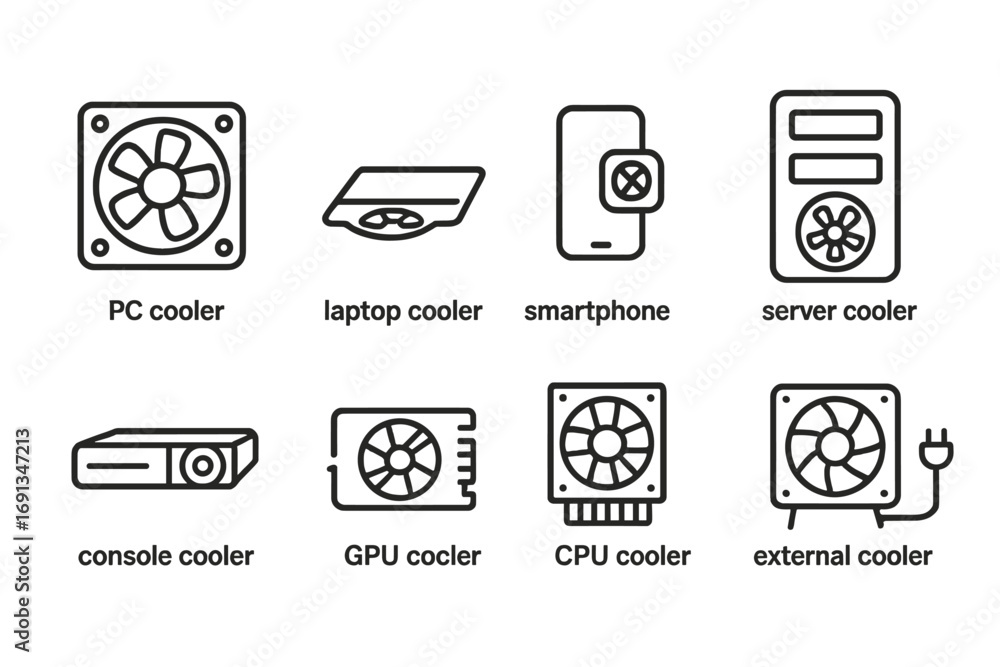 PC cooler
laptop cooler
smartphone
server cooler

console cooler
GPU cocler
CPU cooler
external cooler

Adobe Stock | #1691347213