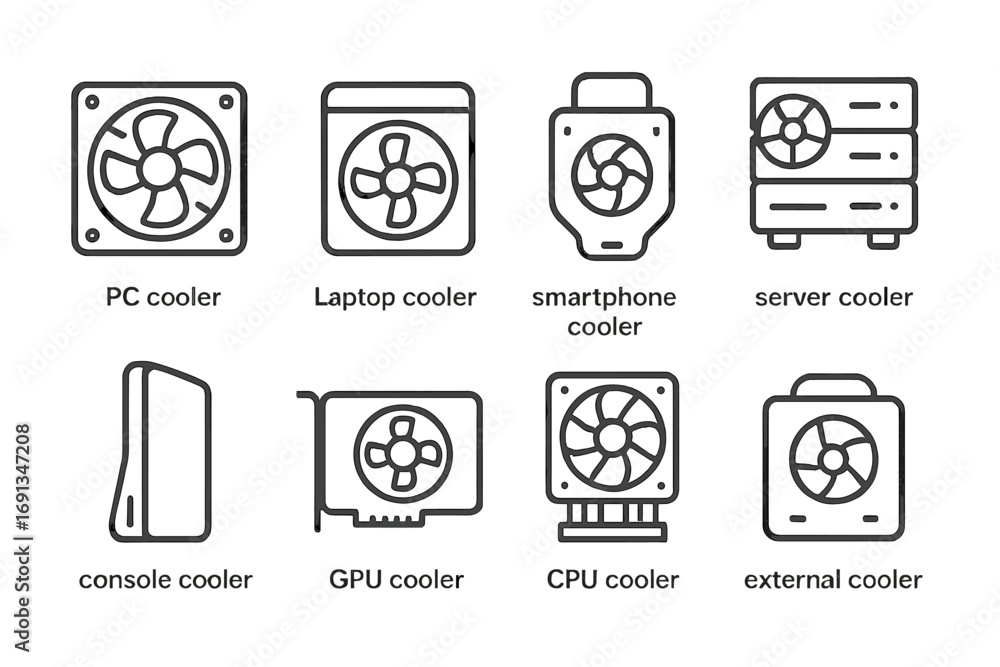 PC cooler

Laptop cooler

smartphone cooler

server cooler

console cooler

GPU cooler

CPU cooler

external cooler

Adobe Stock | #1691347208