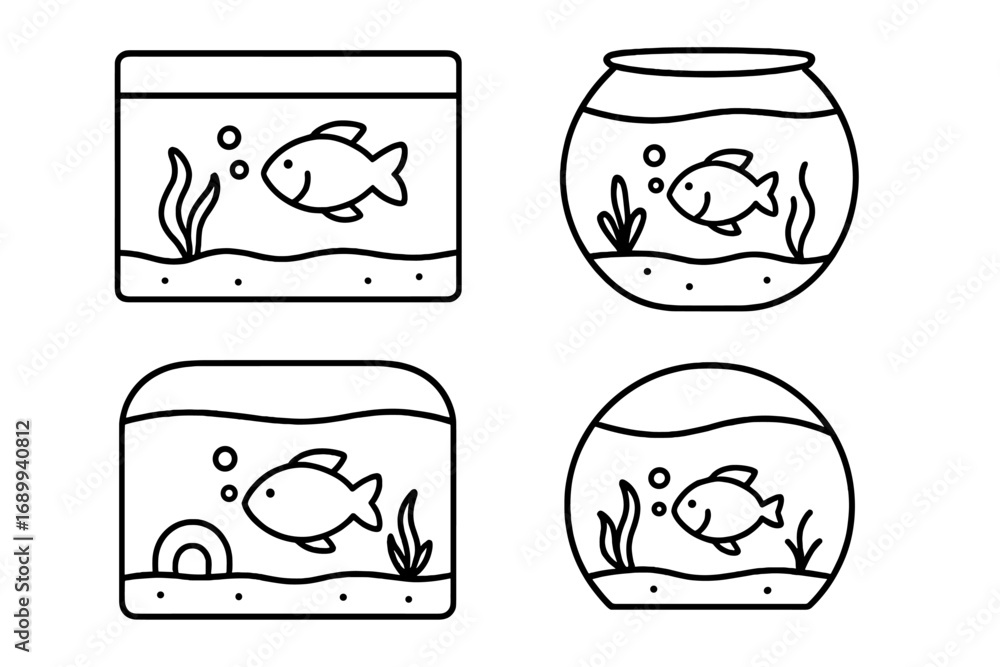 Adobe Stock | #1689940812