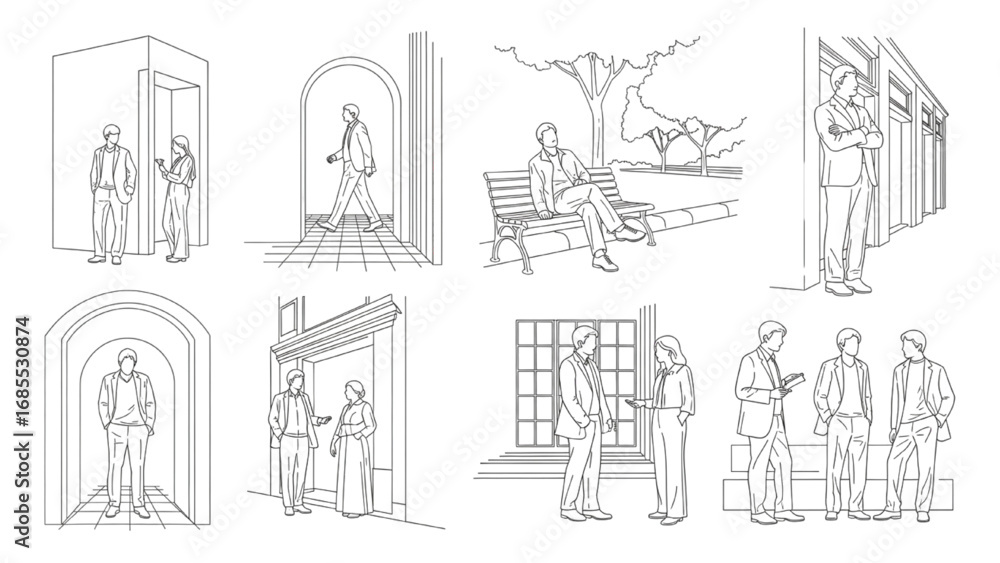 Adobe Stock | #1685530874