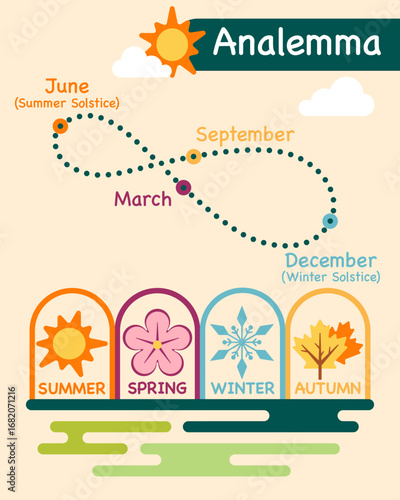 Analemma

June
(Summer Solstice)

September

March

December
(Winter Solstice)

SUMMER

SPRING

WINTER

AUTUMN

Adobe Stock | #1682071216