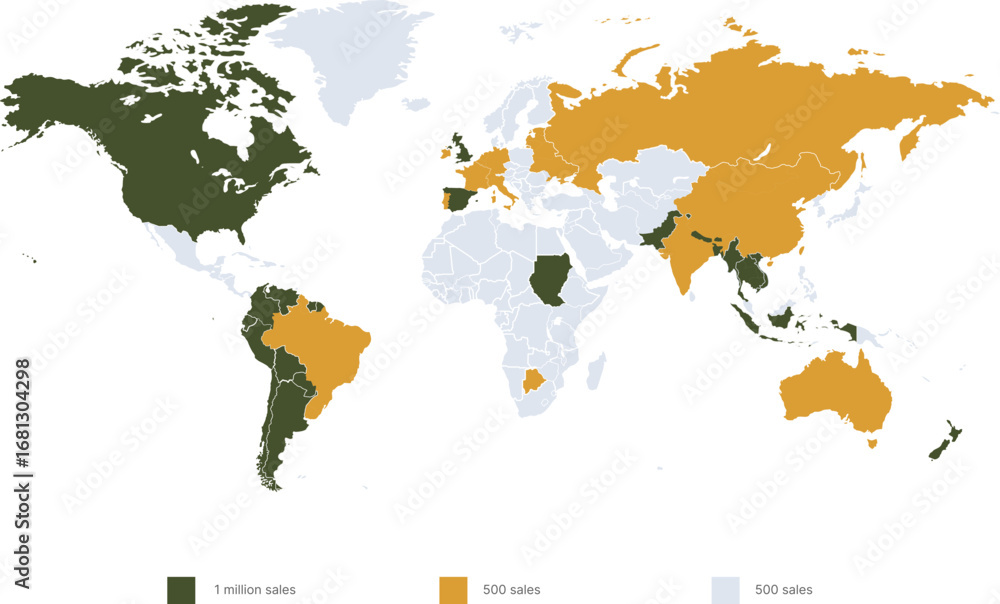 Adobe Stock | #1681304298

1 million sales

500 sales

500 sales