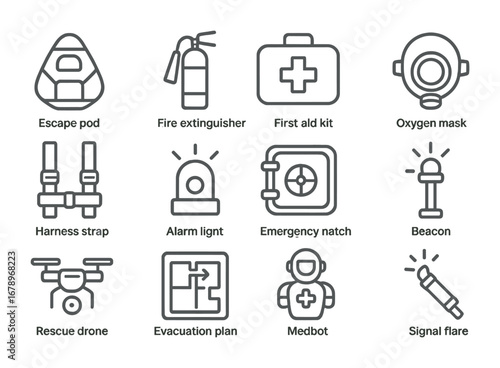 Escape pod
Fire extinguisher
First ald kit
Oxygen mask
Harness strap
Alarm lignt
Emergency natch
Beacon
Rescue drone
Evacuation plan
Medbot
Signal flare

Adobe Stock | #1678968223