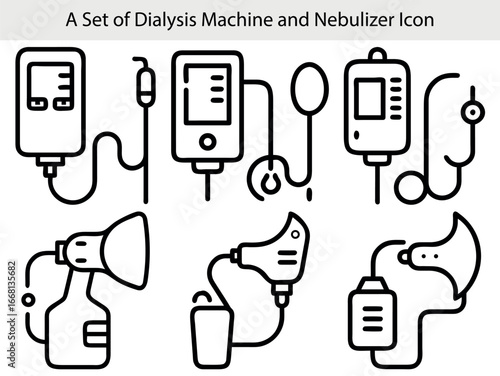 A Set of Dialysis Machine and Nebulizer Icon

Adobe Stock | #1668135682