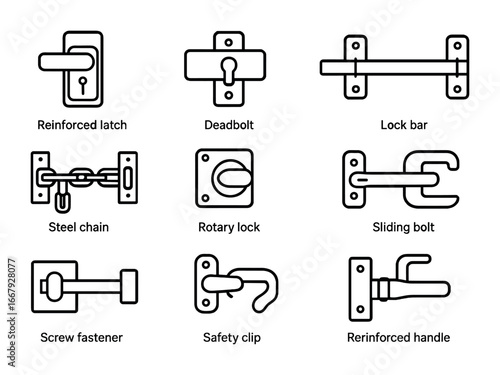 Reinforced latch
Deadbolt
Lock bar
Steel chain
Rotary lock
Sliding bolt
Screw fastener
Safety clip
Rerinforced handle
Adobe Stock | #1667928077