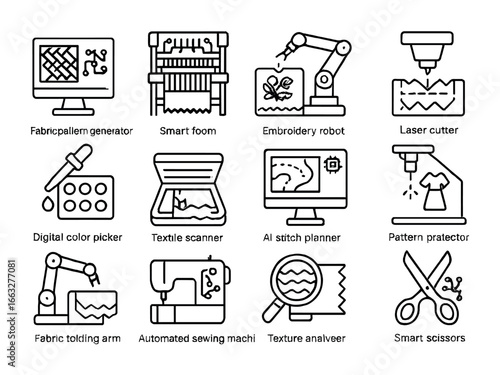 Fabricpallern generator

Smart foom

Embroidery robot

Laser cutter

Digital color picker

Textile scanner

AI stitch planner

Pattern pratector

Fabric tolding arm

Automated sewing machi

Texture analveer

Smart scissors

Adobe Stock | #1663277081