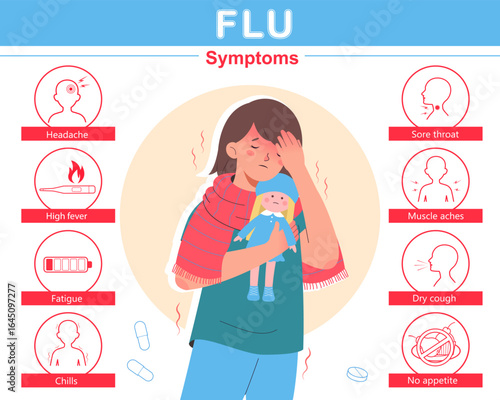 FLU

Symptoms

Headache

High fever

Fatigue

Chills

Sore throat

Muscle aches

Dry cough

No appetite

Adobe Stock | #164509727

Adobe Stock