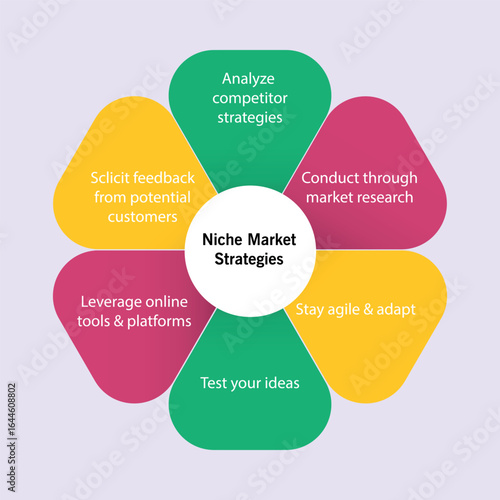 Niche Market Strategies

Analyze competitor strategies

Conduct through market research

Stay agile & adapt

Test your ideas

Leverage online tools & platforms

Sclicit feedback from potential customers

Adobe Stock

Adobe Stock | #1644608802