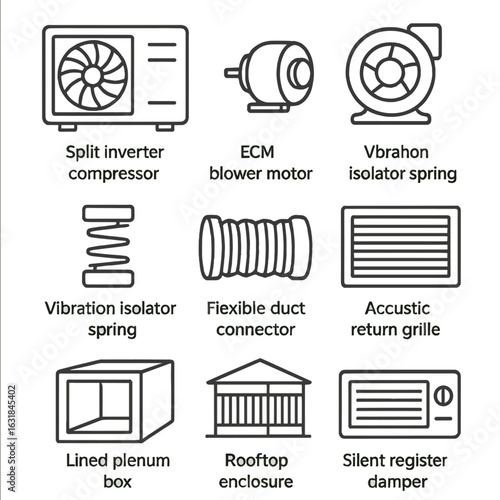 Split inverter compressor

ECM blower motor

Vbrahon isolator spring

Vibration isolator spring

Fiexible duct connector

Accustic return grille

Lined plenum box

Rooftop enclosure

Silent register damper

Adobe Stock | #1631845402