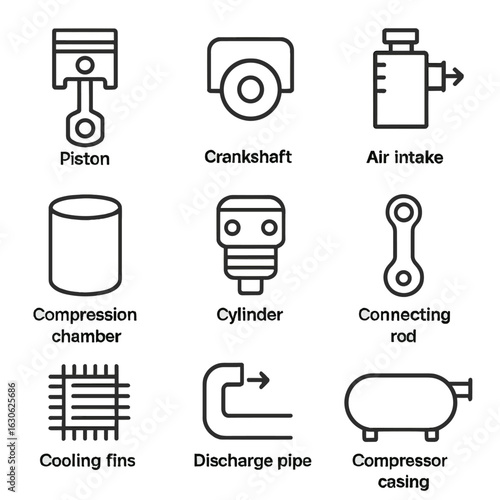 Piston

Crankshaft

Air intake

Compression chamber

Cylinder

Connecting rod

Cooling fins

Discharge pipe

Compressor casing

Adobe Stock | #1630625686