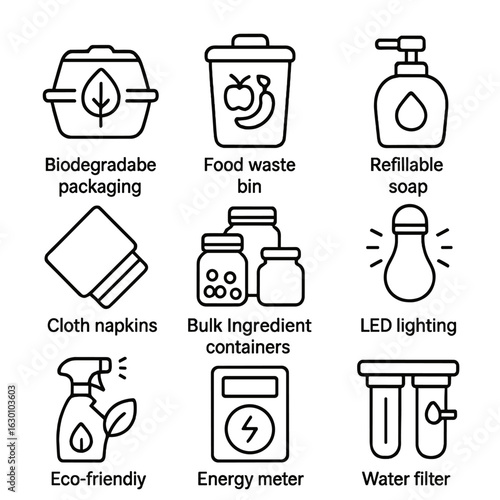 Biodegradabe packaging

Food waste bin

Refillable soap

Cloth napkins

Bulk Ingredient containers

LED lighting

Eco-friendiy

Energy meter

Water filter

Adobe Stock | #1630103603