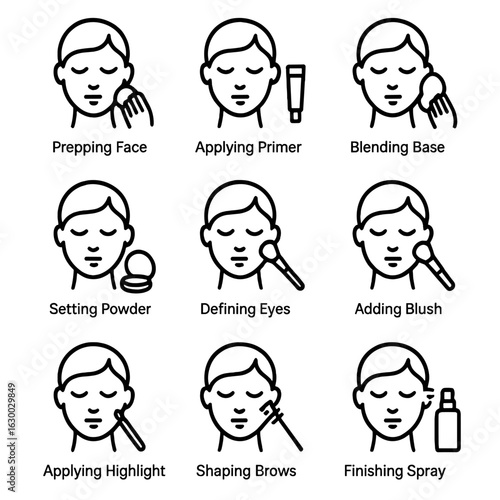 Prepping Face
Applying Primer
Blending Base

Setting Powder
Defining Eyes
Adding Blush

Applying Highlight
Shaping Brows
Finishing Spray

Adobe Stock | #1630029849