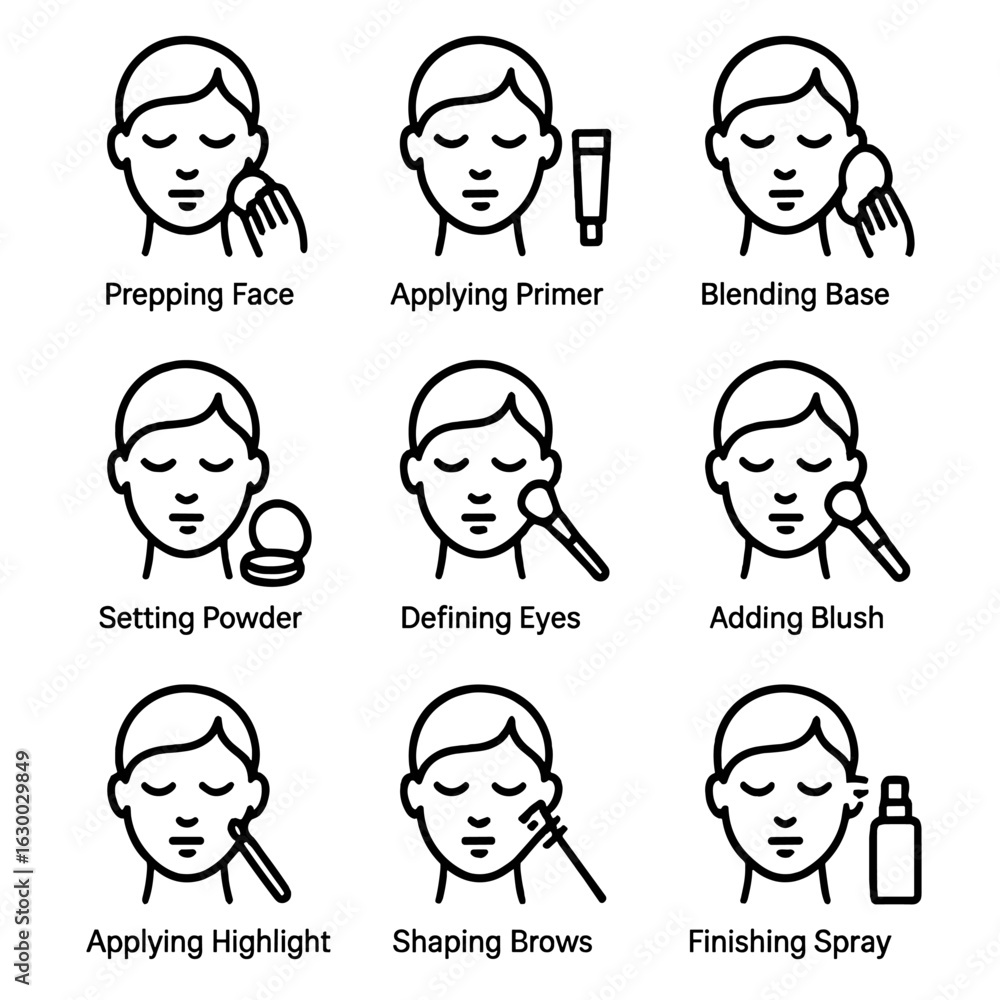 Prepping Face

Applying Primer

Blending Base

Setting Powder

Defining Eyes

Adding Blush

Applying Highlight

Shaping Brows

Finishing Spray

Adobe Stock | #1630029849