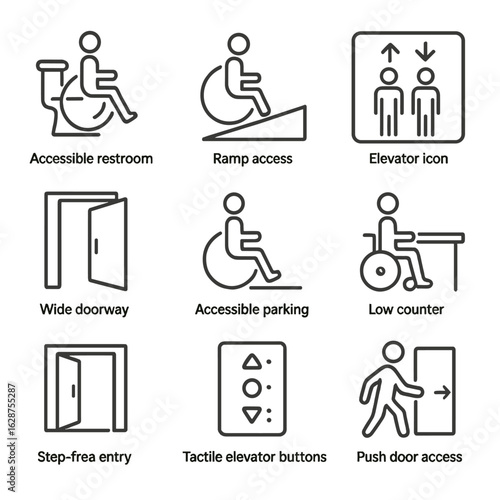 Accessible restroom

Ramp access

Elevator icon

Wide doorway

Accessible parking

Low counter

Step-frea entry

Tactile elevator buttons

Push door access

Adobe Stock | #1628755287