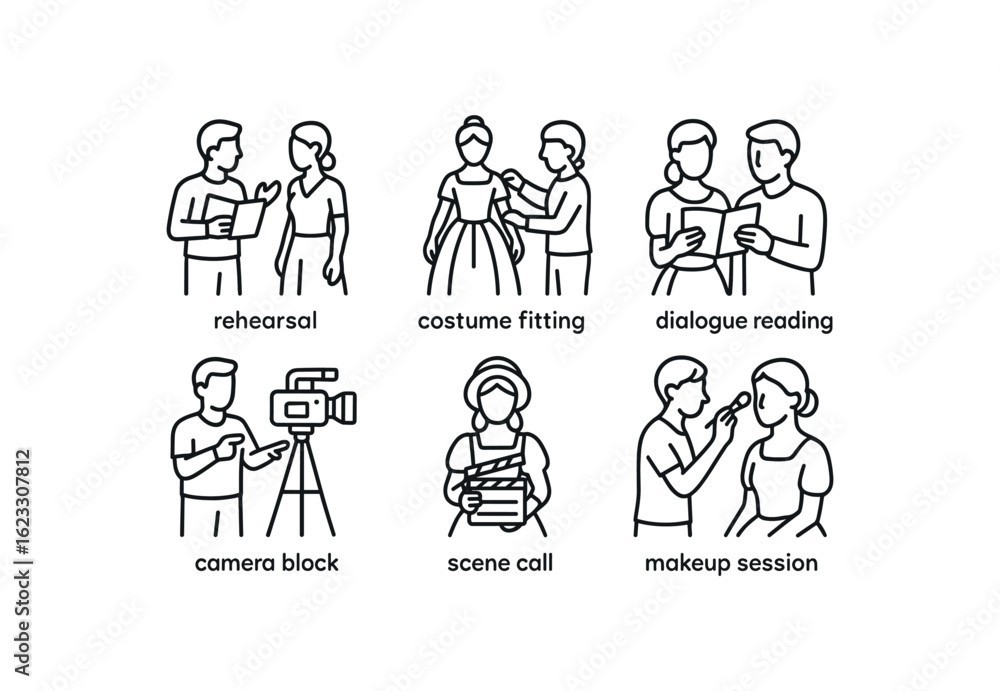 rehearsal
costume fitting
dialogue reading
camera block
scene call
makeup session
Adobe Stock | #1623307812