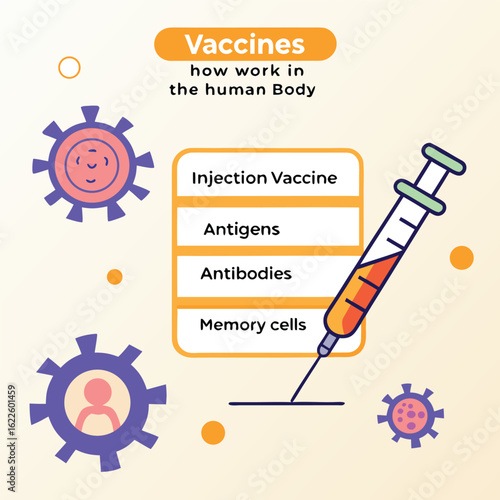 Vaccines
how work in the human Body

Injection Vaccine

Antigens

Antibodies

Memory cells

Adobe Stock | #1622601459