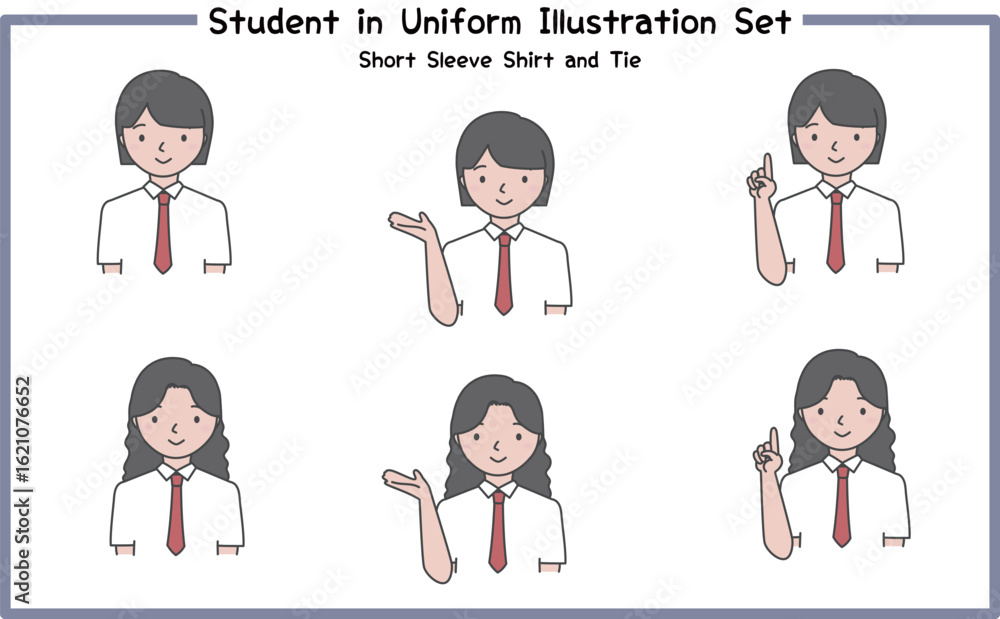 Student in Uniform Illustration Set
Short Sleeve Shirt and Tie

Adobe Stock | #1621076652