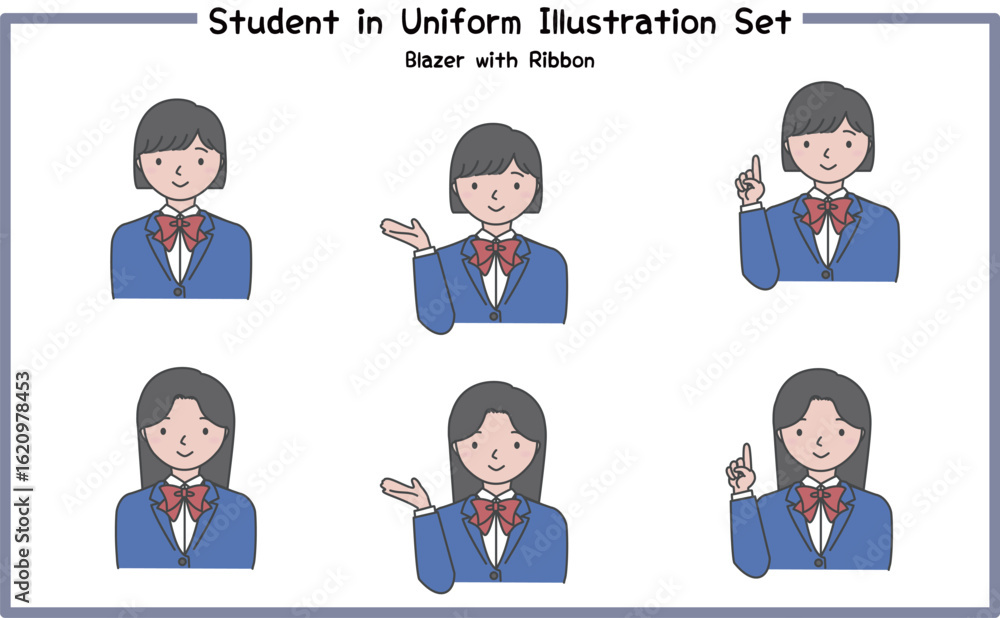 Student in Uniform Illustration Set

Blazer with Ribbon

Adobe Stock | #1620978453