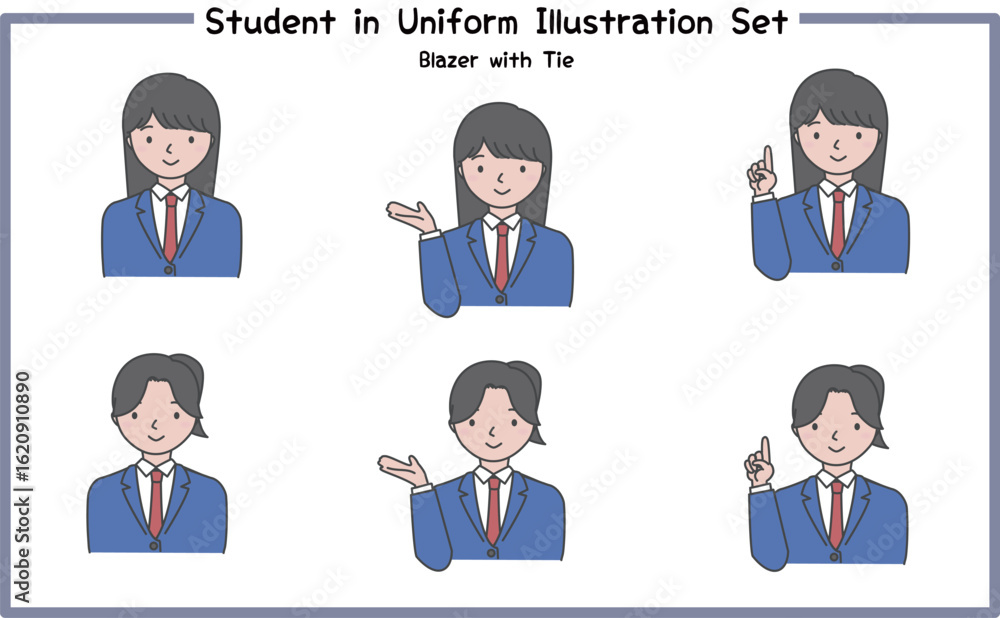 Student in Uniform Illustration Set

Blazer with Tie

Adobe Stock | #1620910890