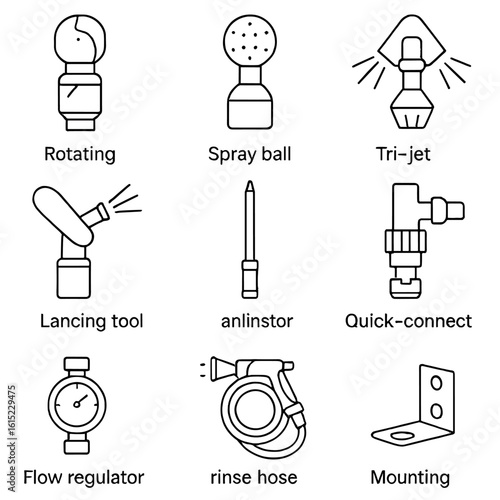 Rotating

Spray ball

Tri–jet

Lancing tool

anlinstor

Quick-connect

Flow regulator

rinse hose

Mounting

Adobe Stock | #1615229475