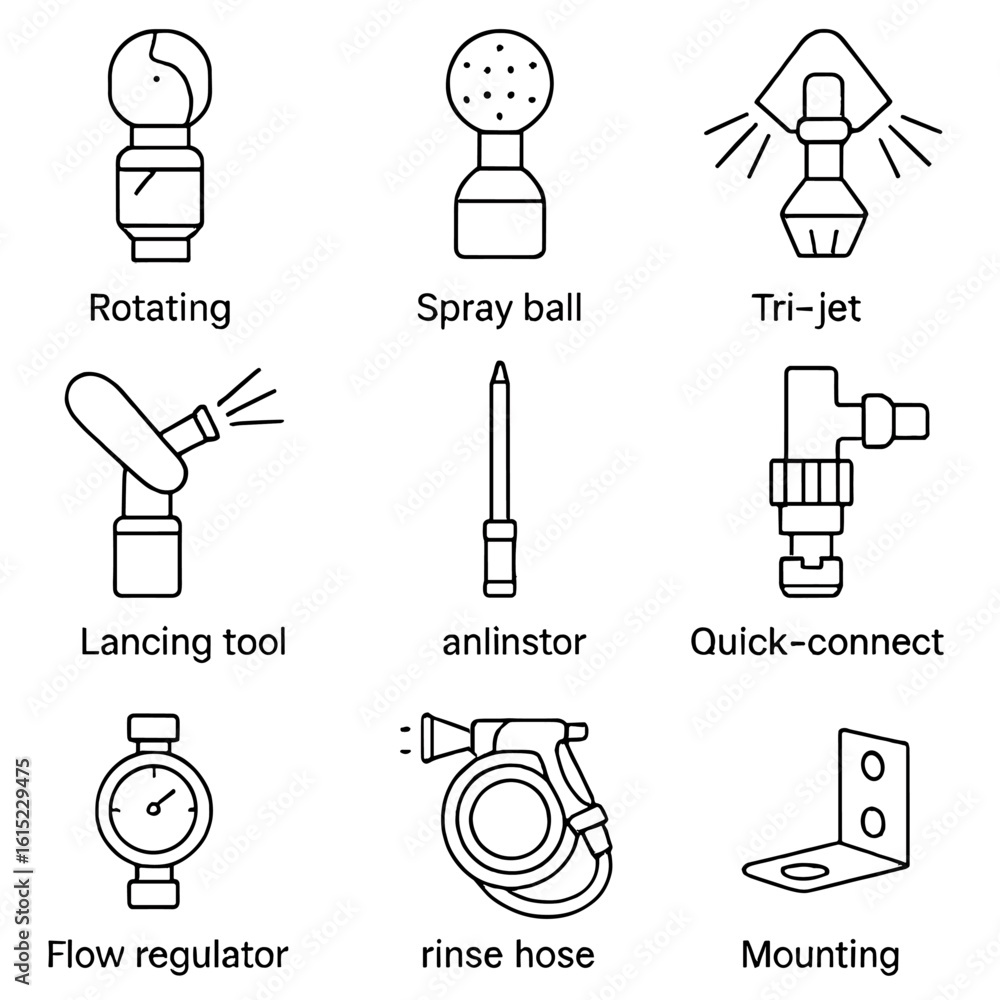 Rotating
Spray ball
Tri–jet
Lancing tool
anlinstor
Quick-connect
Flow regulator
rinse hose
Mounting
Adobe Stock | #1615229475