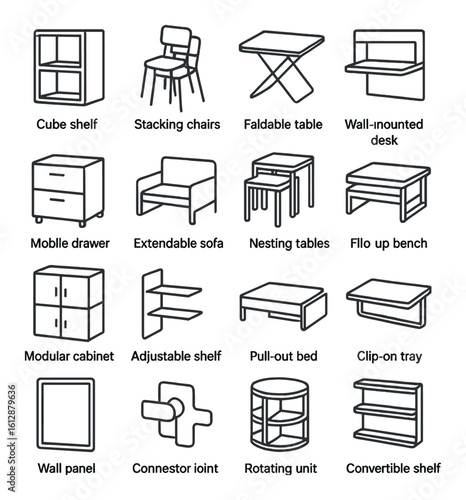 Cube shelf
Stacking chairs
Faldable table
Wall-ınounted desk

Moblle drawer
Extendable sofa
Nesting tables
Fllo up bench

Modular cabinet
Adjustable shelf
Pull-out bed
Clip-on tray

Wall panel
Connestor ioint
Rotating unit
Convertible shelf

Adobe Stock | #1612879636