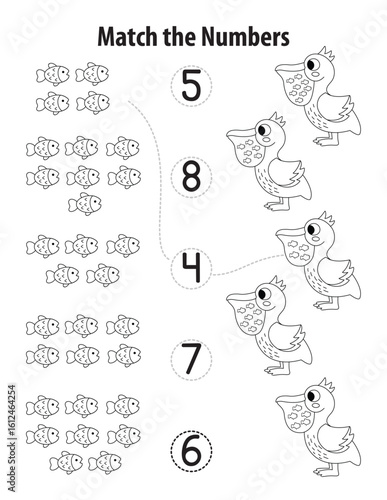 Match the Numbers

5

8

4

7

6

Adobe Stock | #1612464254