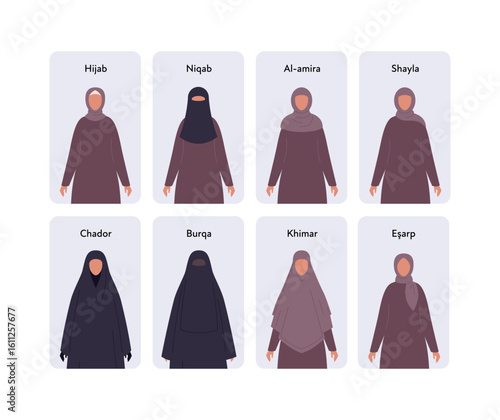 Hijab

Niqab

Al-amira

Shayla

Chador

Burqa

Khimar

Eşarp

Adobe Stock | #611257677