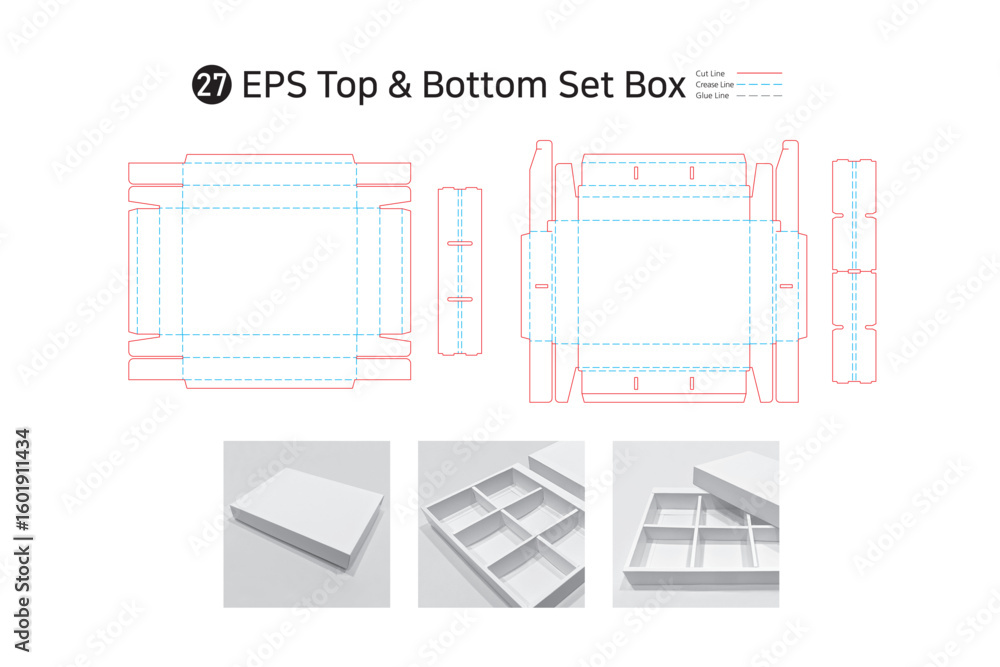 27 EPS Top & Bottom Set Box

Cut Line
Crease Line
Glue Line

Adobe Stock | #1601911434