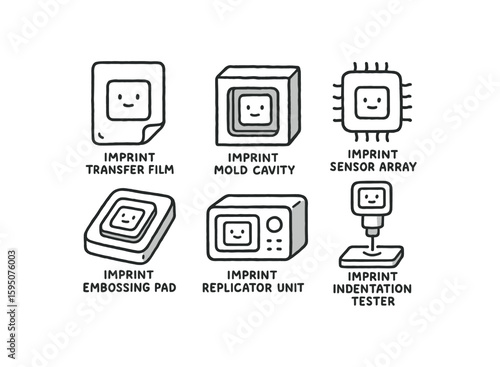 IMPRINT
TRANSFER FILM

IMPRINT
MOLD CAVITY

IMPRINT
SENSOR ARRAY

IMPRINT
EMBOSSING PAD

IMPRINT
REPLICATOR UNIT

IMPRINT
INDENTATION
TESTER

Adobe Stock | #1595076003