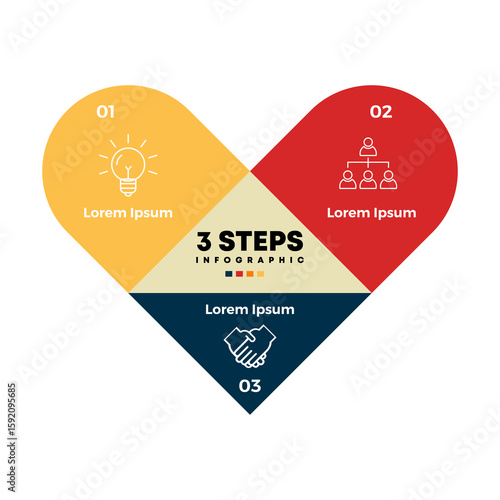 01

Lorem Ipsum

02

Lorem Ipsum

3 STEPS

INFOGRAPHIC

Lorem Ipsum

03

Adobe Stock

Adobe Stock | #1592095685