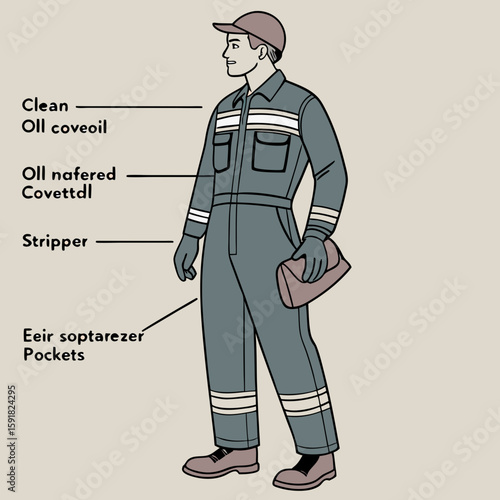 Clean
Oll coveoil

Oll nafered
Covettdl

Stripper

Eeir soptarezer
Pockets

Adobe Stock | #1591824295

Adobe Stock