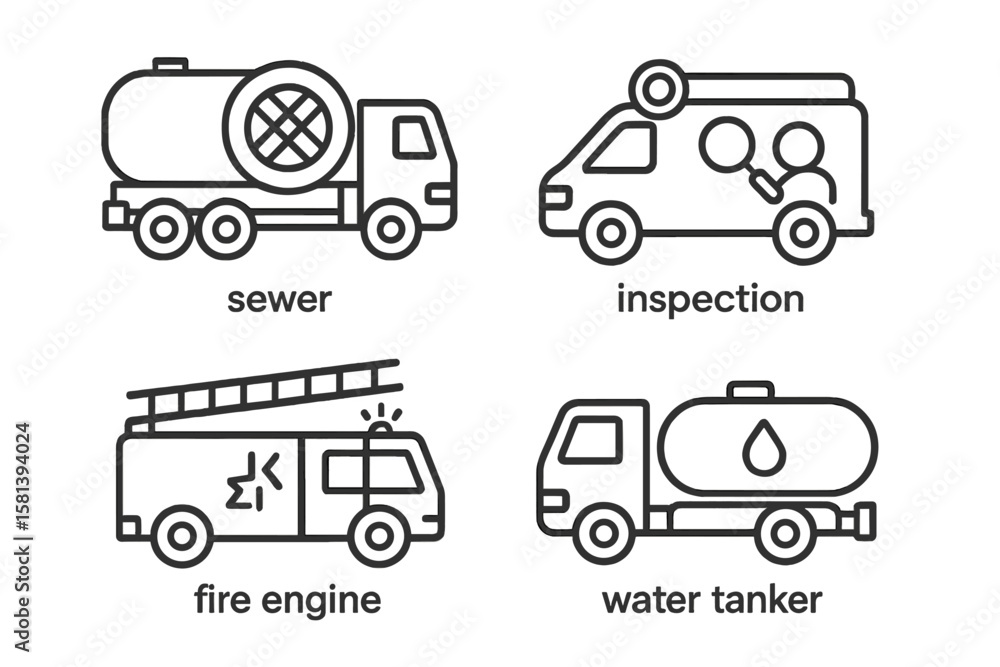 sewer

inspection

fire engine

water tanker

Adobe Stock | #1581394024