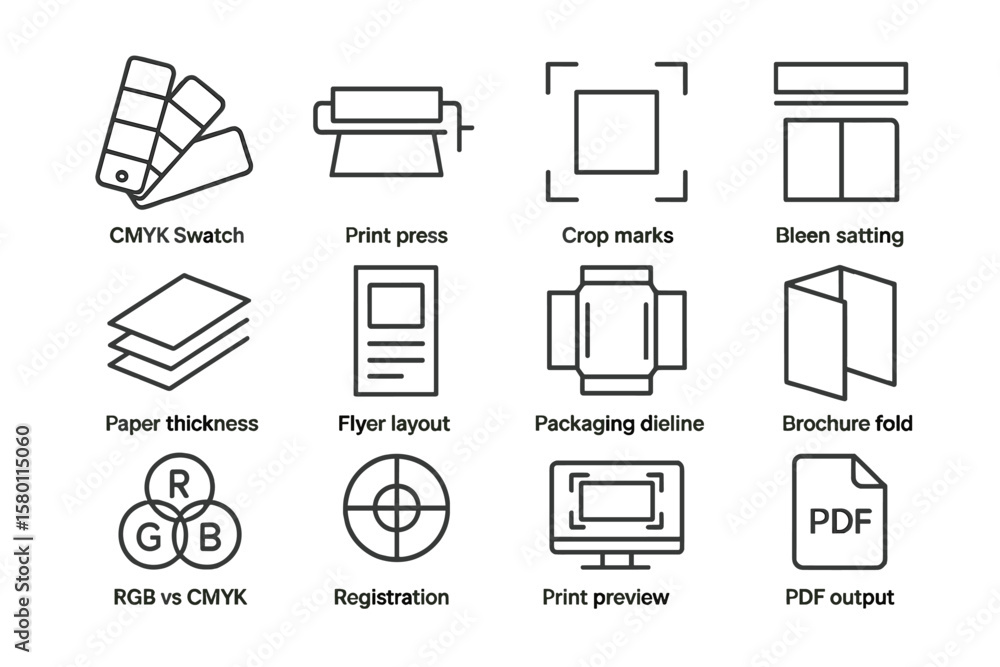 CMYK Swatch

Print press

Crop marks

Bleen satting

Paper thickness

Flyer layout

Packaging dieline

Brochure fold

R
G B

RGB vs CMYK

Registration

Print preview

PDF

PDF output

Adobe Stock | #1580115060