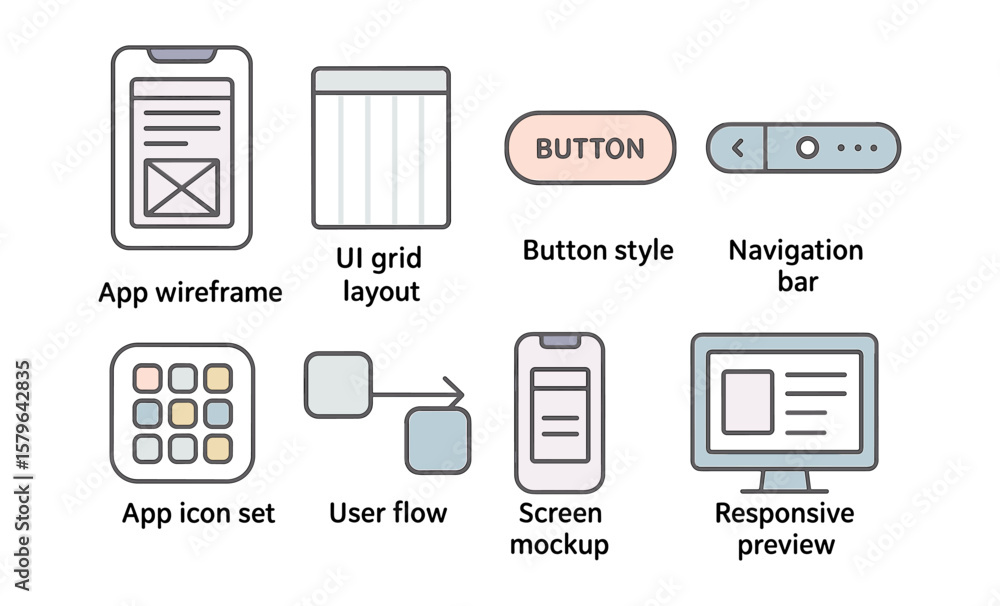 App wireframe

UI grid layout

BUTTON

Button style

Navigation bar

App icon set

User flow

Screen mockup

Responsive preview

Adobe Stock | #1579642835